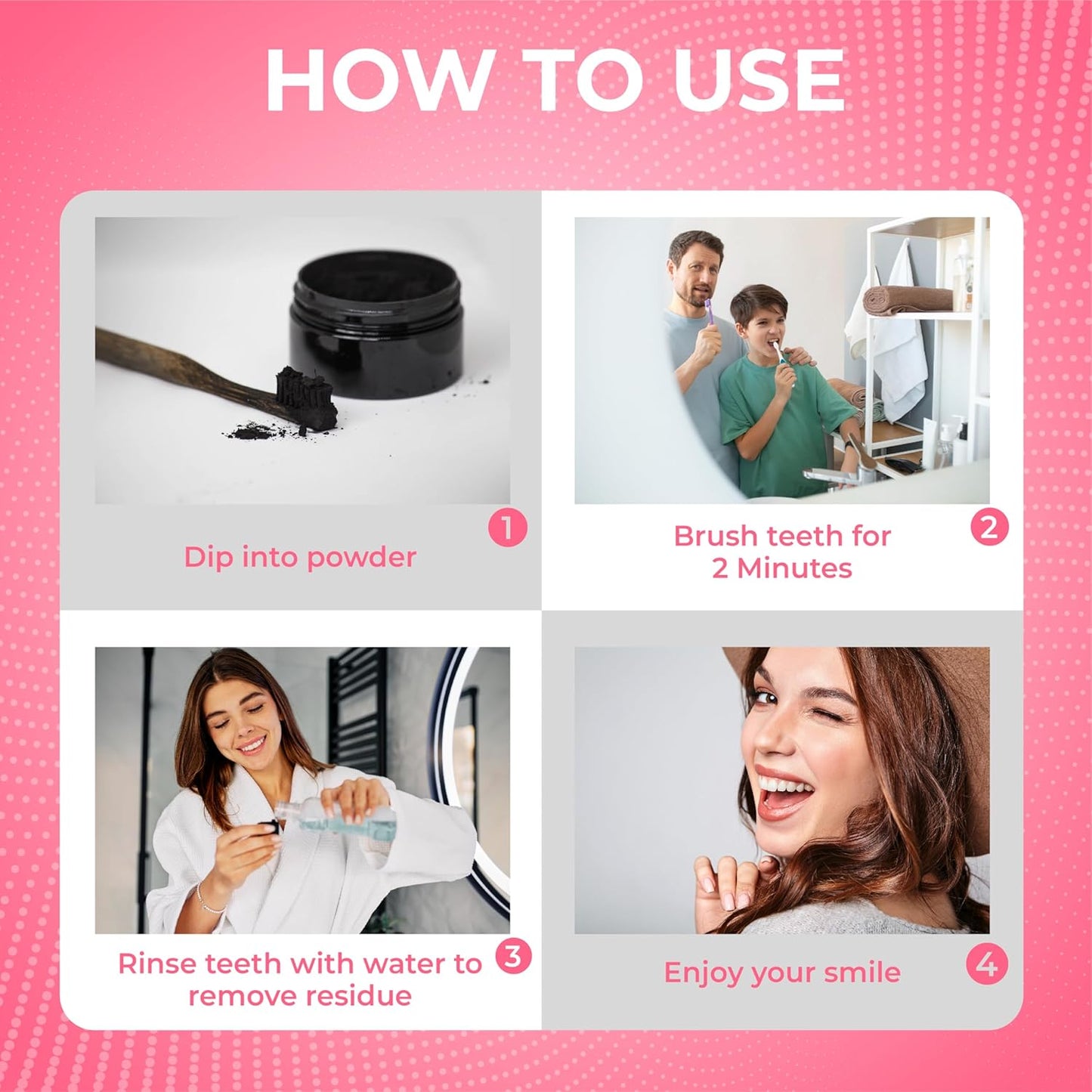 HOW TO USE

1
Dip into powder

2
Brush teeth for 2 Minutes

3
Rinse teeth with water to remove residue

4
Enjoy your smile